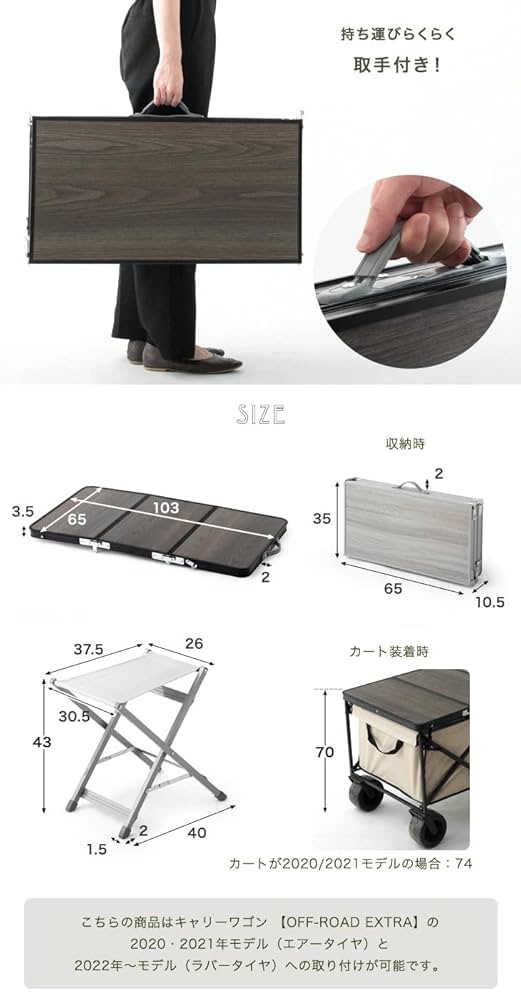 持ち運びらくらく
取手付き！

SIZE

3.5
65
103
2

収納時
2
35
65
10.5

37.5
26
30.5
43
1.5
2
40

カート装着時
70
カートが2020/2021モデルの場合：74

こちらの商品はキャリーワゴン 【OFF-ROAD EXTRA】の 2020・2021年モデル（エアータイヤ）と 2022年～モデル（ラバータイヤ）への取り付けが可能です。